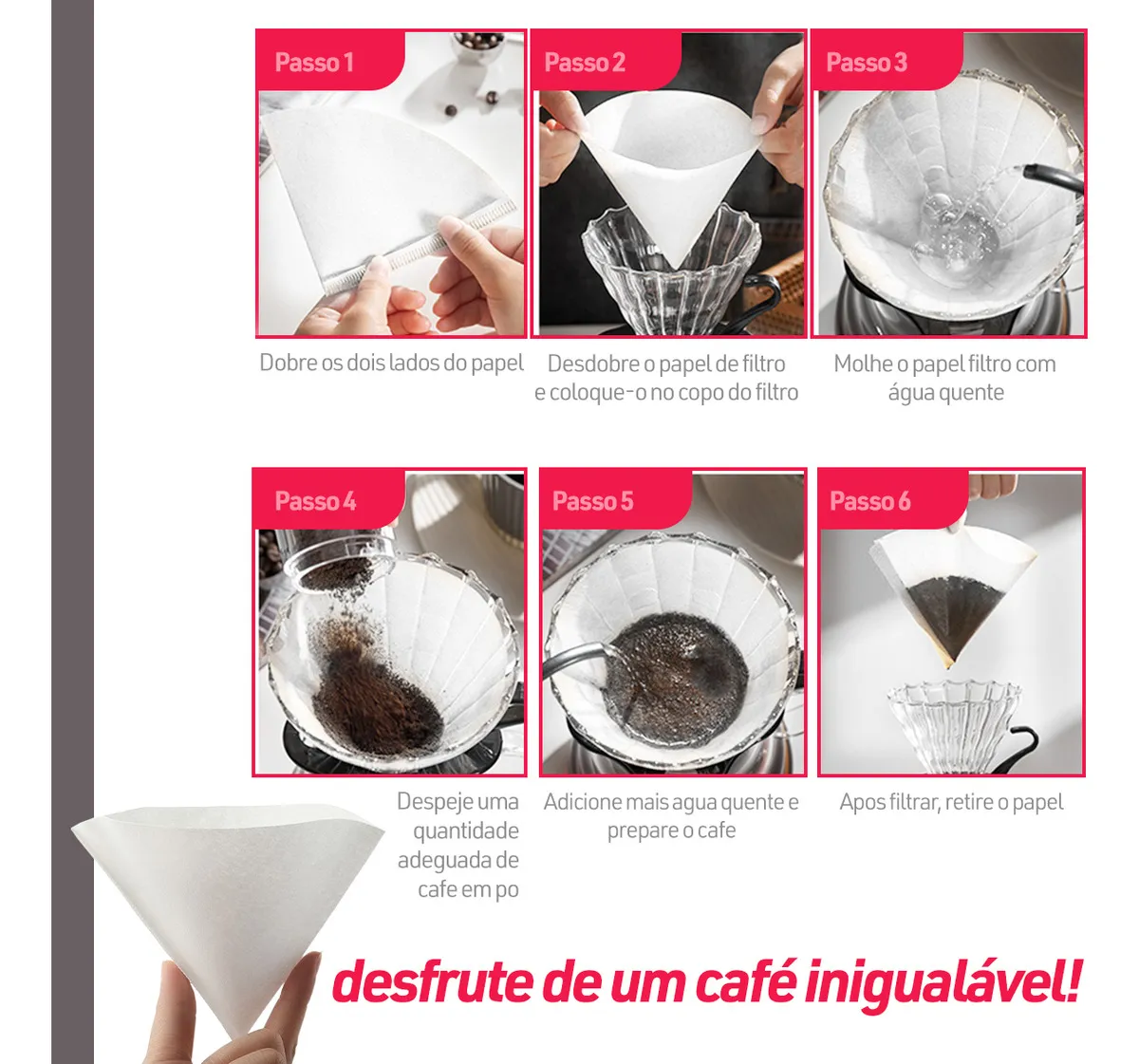 Passo 1

Dobre os dois lados do papel

Passo 2

Desdobre o papel de filtro e coloque-o no copo do filtro

Passo 3

Molhe o papel filtro com água quente

Passo 4

Despeje uma quantidade adeguada de cafe em po

Passo 5

Adicione mais agua quente e prepare o cafe

Passo 6

Apos filtrar, retire o papel

desfrute de um café inigualável!